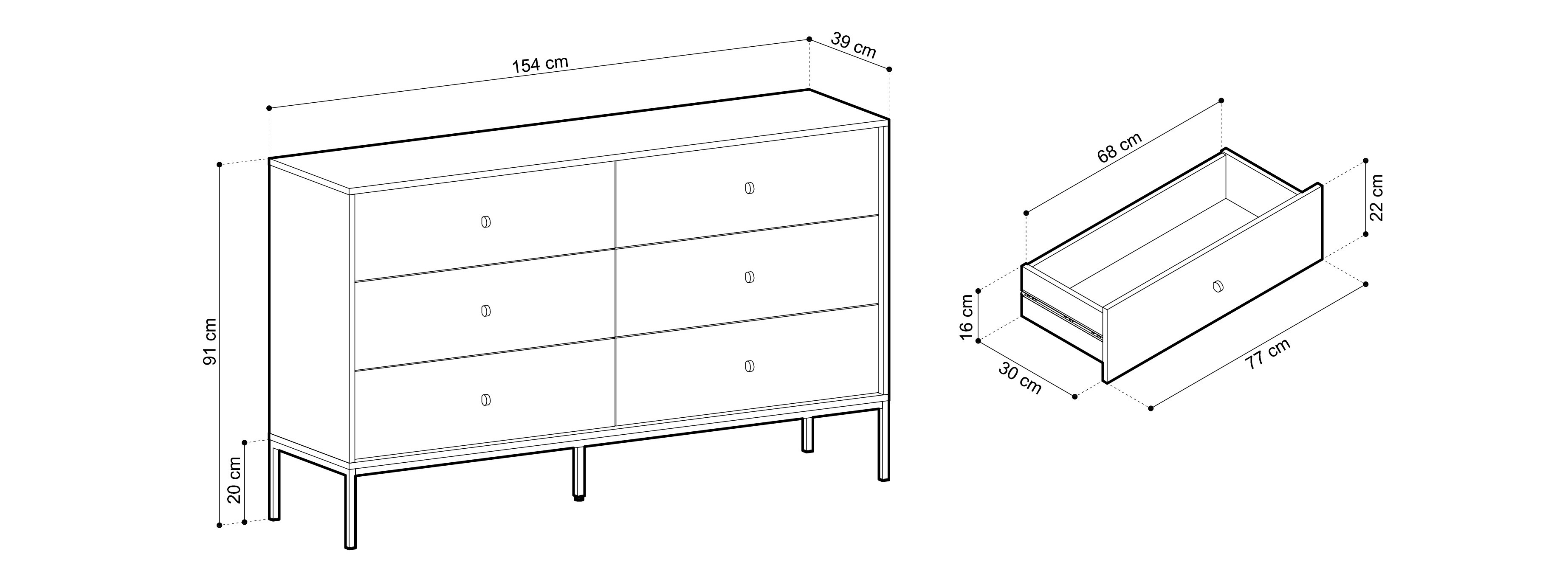 154 cm
39 cm
91 cm
20 cm
68 cm
22 cm
16 cm
30 cm
77 cm