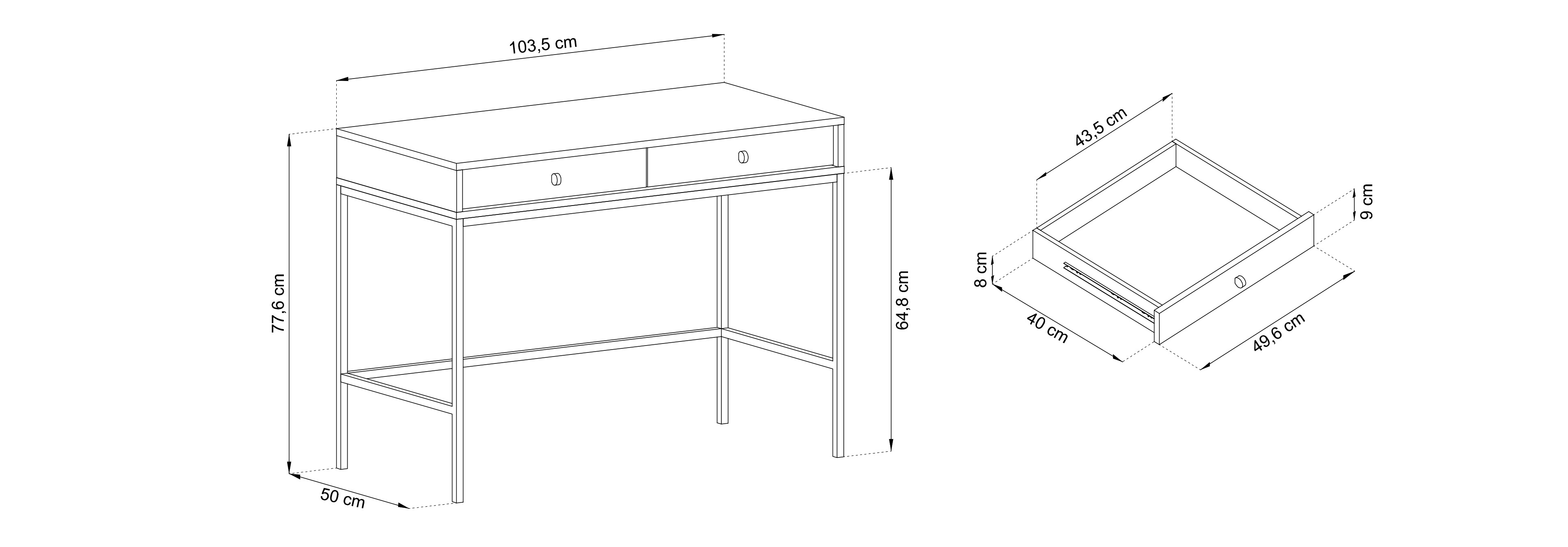 103,5 cm

77,6 cm

64,8 cm

50 cm

43,5 cm

9 cm

8 cm

40 cm

49,6 cm