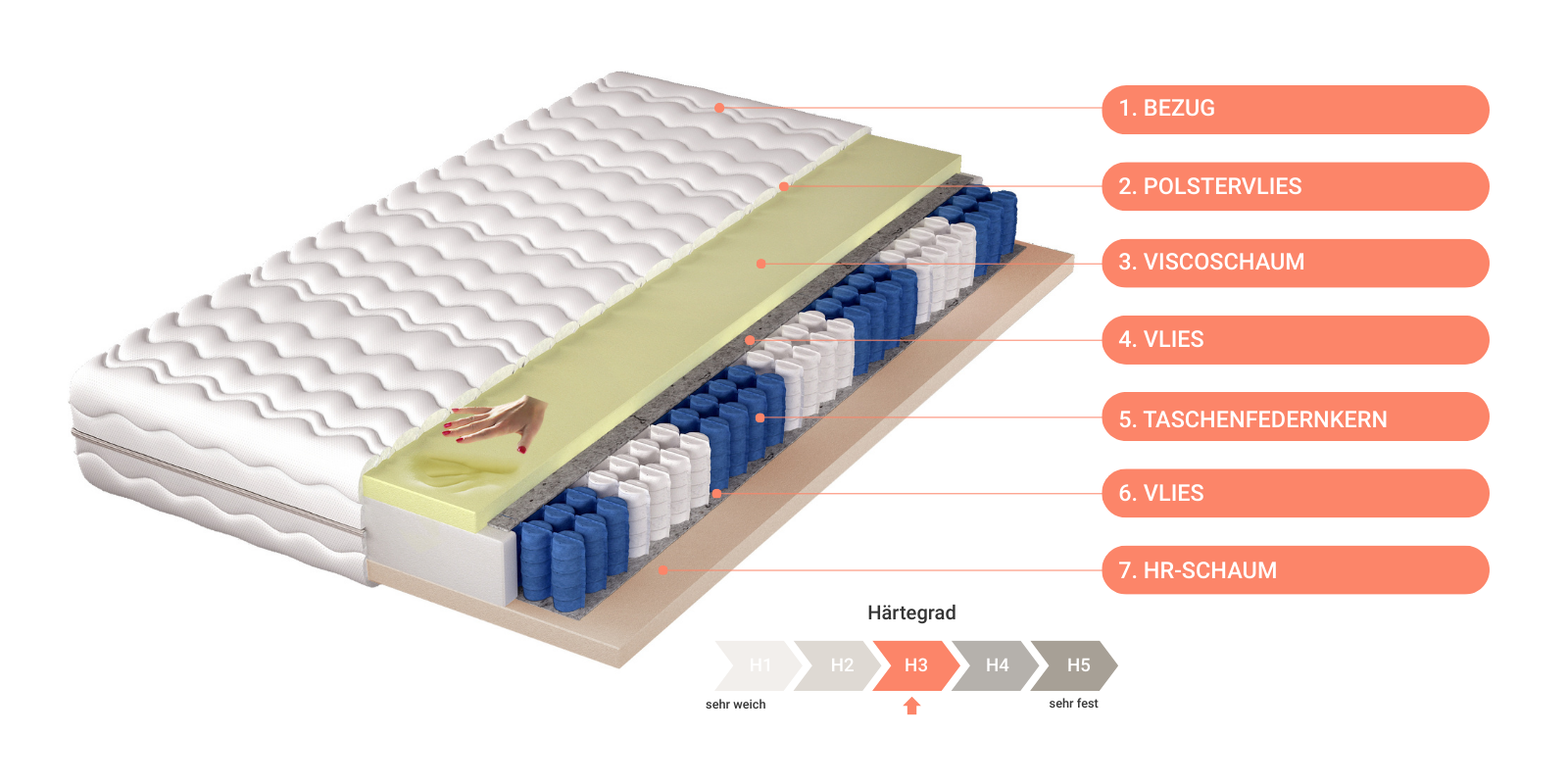 1. BEZUG
2. POLSTERVLIES
3. VISCOSCHAUM
4. VLIES
5. TASCHENFEDERNKERN
6. VLIES
7. HR-SCHAUM

Härtegrad

H1 H2 H3 H4 H5

sehr weich
sehr fest