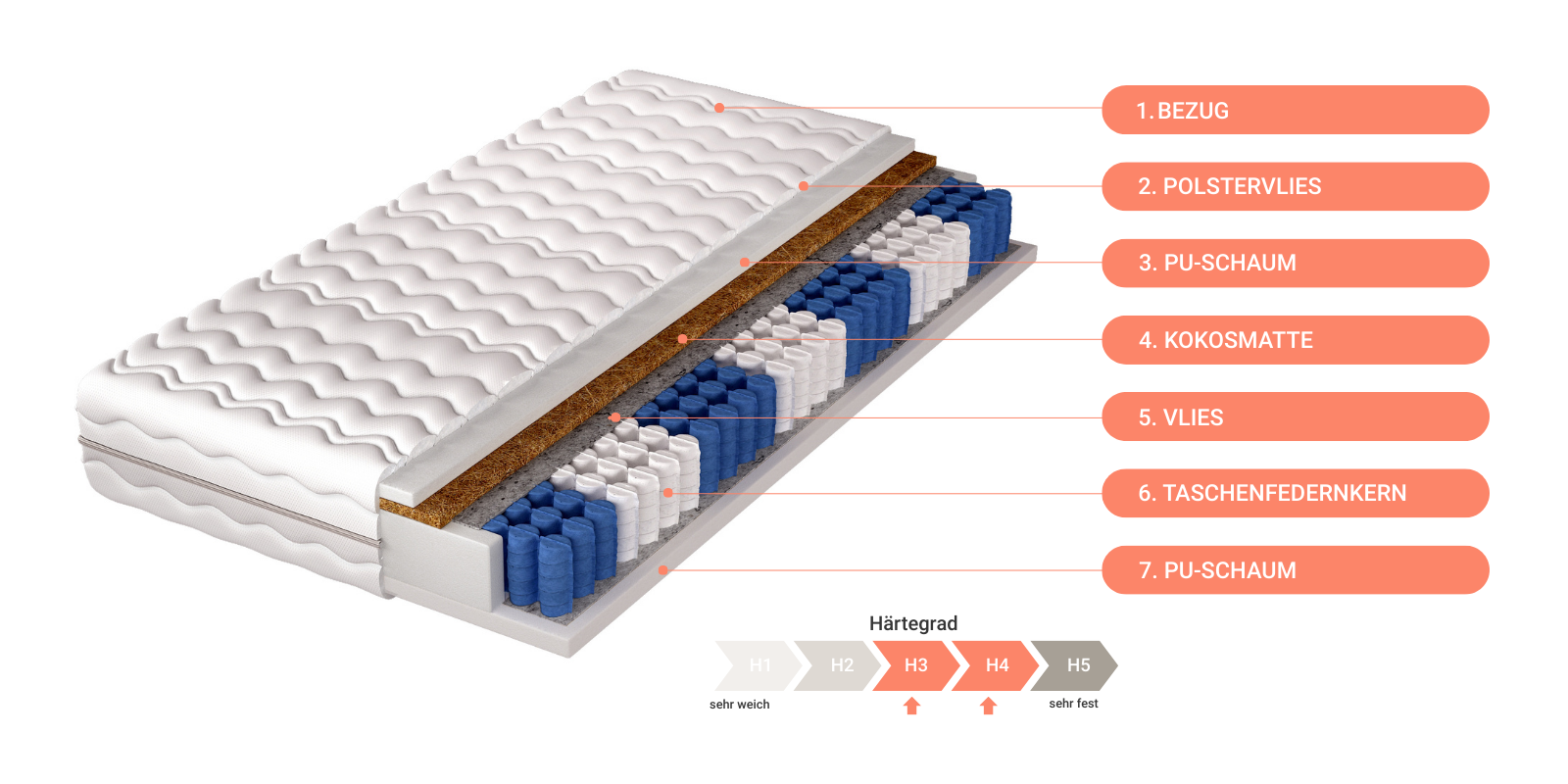 1. BEZUG

2. POLSTERVLIES

3. PU-SCHAUM

4. KOKOSMATTE

5. VLIES

6. TASCHENFEDERNKERN

7. PU-SCHAUM

Härtegrad

H1 H2 H3 H4 H5

sehr weich

sehr fest